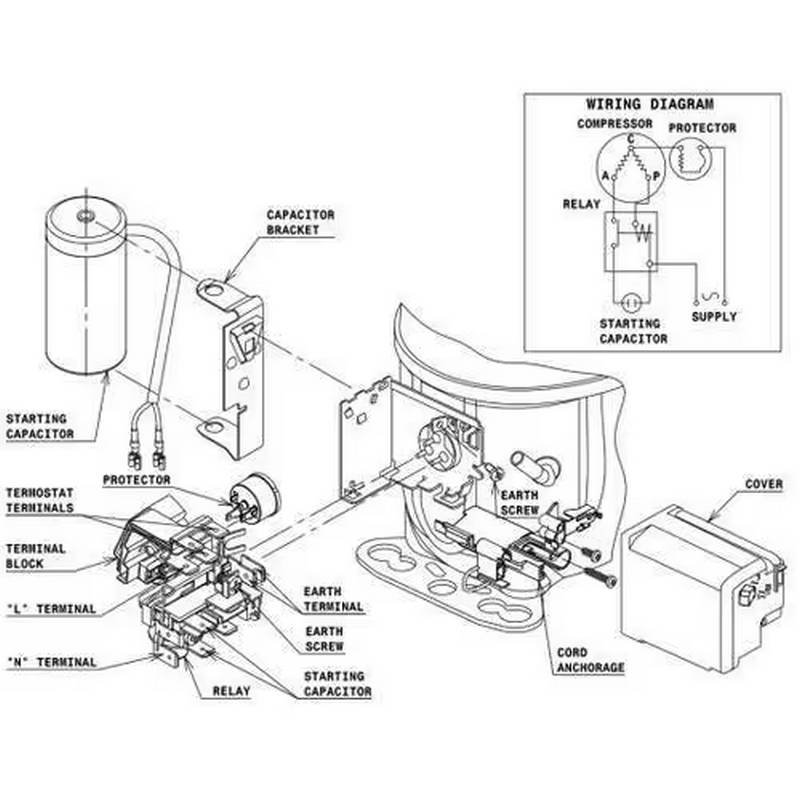 WIRING DIAGRAM

COMPRESSOR

PROTECTOR

C

A

P

RELAY

STARTING CAPACITOR

SUPPLY

CAPACITOR BRACKET

STARTING CAPACITOR

PROTECTOR

TERMOSTAT TERMINALS

TERMINAL BLOCK

"L" TERMINAL

"N" TERMINAL

RELAY

STARTING CAPACITOR

EARTH SCREW

EARTH TERMINAL

EARTH SCREW

CORD ANCHORAGE

COVER